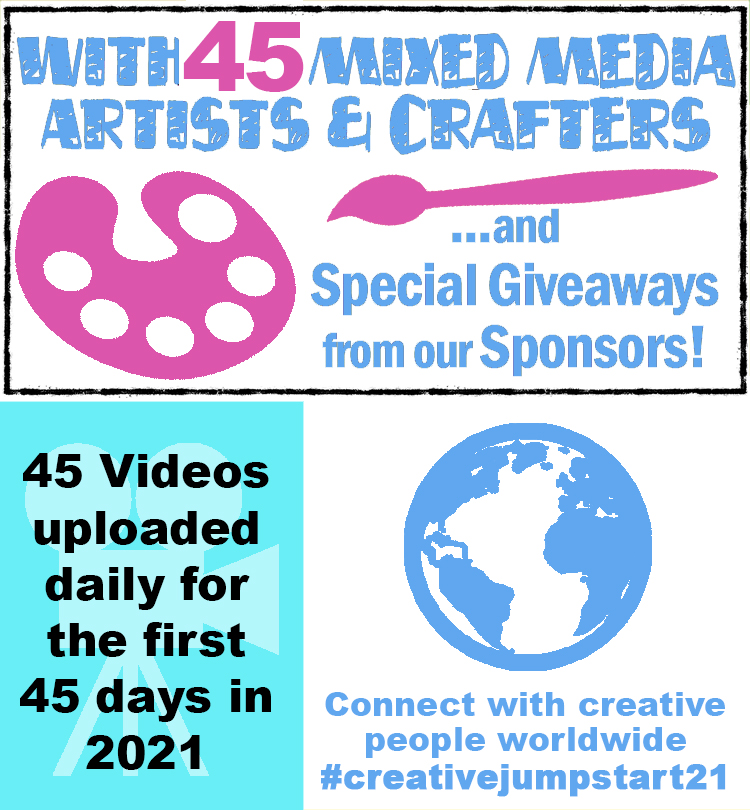 WITH 45 MIXED MEDIA ARTISTS & CRAFTERS

...and Special Giveaways from our Sponsors!

45 Videos uploaded daily for the first 45 days in 2021

Connect with creative people worldwide #creativejumpstart21